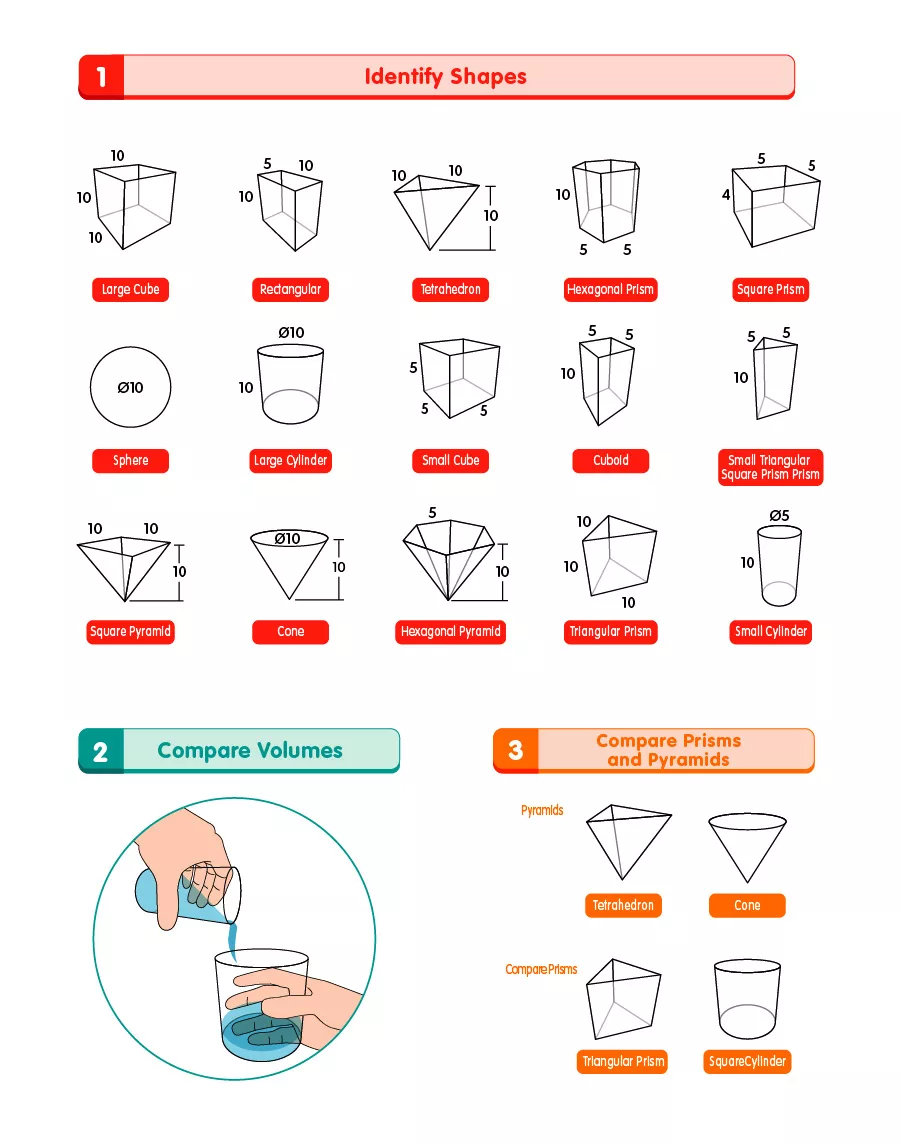 1 Identify Shapes

10
10
10
Large Cube

5 10
10
Rectangular

10 10
10
Tetrahedron

10
5 5
Hexagonal Prism

5 5
4
Square Prism

Ø10
Sphere

Ø10
10
Large Cylinder

5
5 5
Small Cube

5 5
10
Cuboid

5 5
10
Small Triangular Square Prism Prism

10 10
10
Square Pyramid

Ø10
10
Cone

5
10
Hexagonal Pyramid

10
10
10
Triangular Prism

Ø5
10
Small Cylinder

2 Compare Volumes

3 Compare Prisms and Pyramids

Pyramids

Tetrahedron

Cone

ComparePrisms

Triangular Prism

SquareCylinder