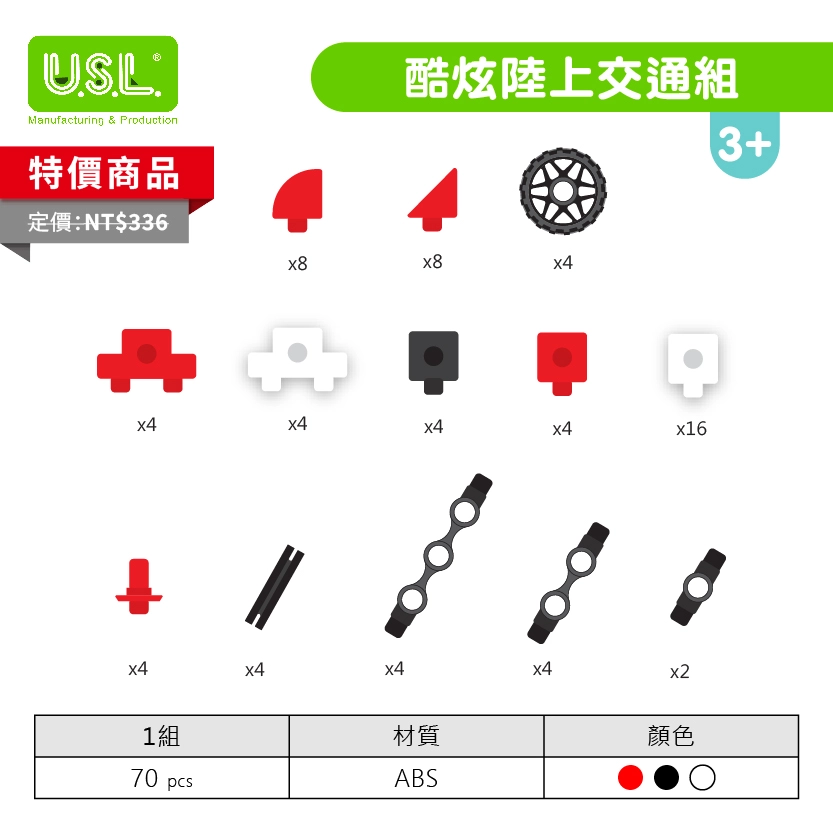 U.S.L.®
Manufacturing & Production

酷炫陸上交通組

3+

特價商品
定價:NT$336

x8
x8
x4

x4
x4
x4
x4
x16

x4
x4
x4
x4
x2

| 1組 | 材質 | 顏色 |
|---|---|---|
| 70 pcs | ABS | |